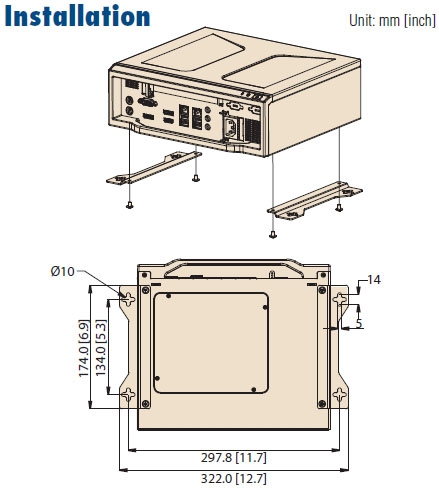 Installation

Unit: mm [inch]

Ø10

14

5

174.0 [6.9]

134.0 [5.3]

297.8 [11.7]

322.0 [12.7]