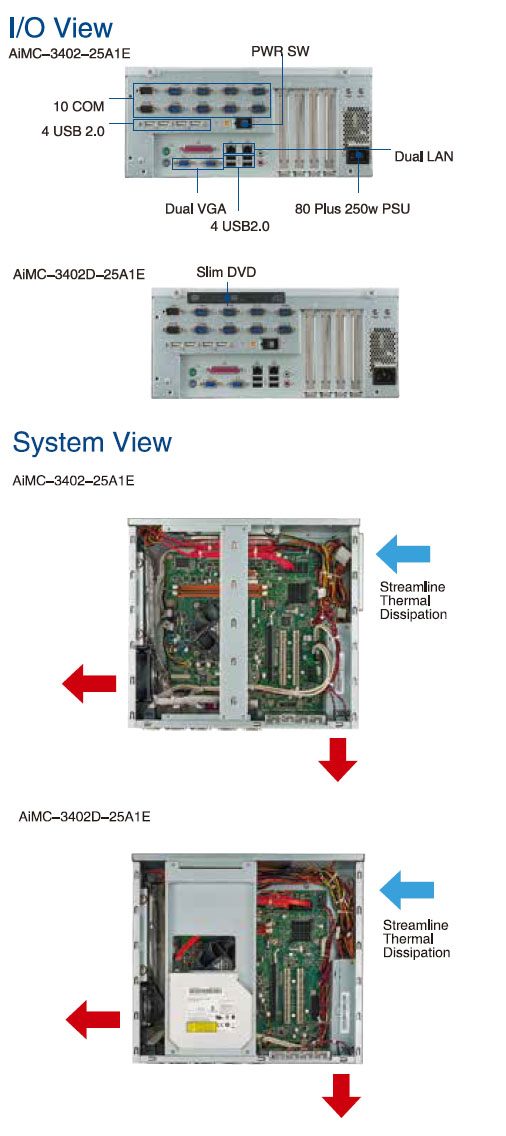 I/O View

AiMC–3402–25A1E

PWR SW

10 COM

4 USB 2.0

Dual LAN

Dual VGA

4 USB2.0

80 Plus 250w PSU

AiMC–3402D–25A1E

Slim DVD

System View

AiMC–3402–25A1E

Streamline Thermal Dissipation

AiMC–3402D–25A1E

Streamline Thermal Dissipation