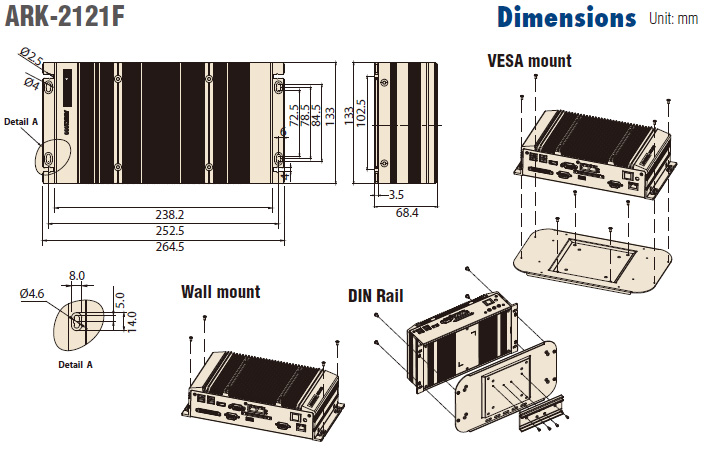 ARK-2121F

Dimensions Unit: mm

Ø2.5
Ø4
Detail A
72.5
78.5
84.5
133
6
4
238.2
252.5
264.5
133
102.5
3.5
68.4

VESA mount

Ø4.6
8.0
5.0
14.0
Detail A

Wall mount

DIN Rail