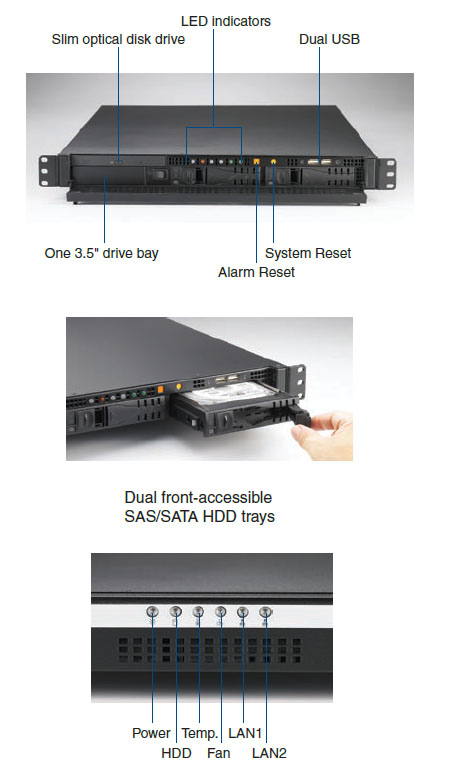 LED indicators

Slim optical disk drive

Dual USB

One 3.5" drive bay

System Reset

Alarm Reset

Dual front-accessible SAS/SATA HDD trays

Power

HDD

Temp.

Fan

LAN1

LAN2