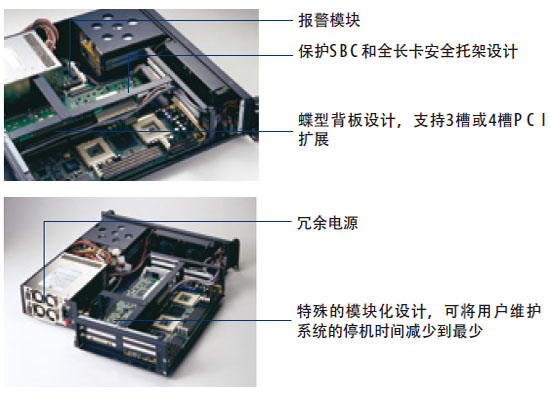 报警模块

保护SBC和全长卡安全托架设计

蝶型背板设计，支持3槽或4槽PCI扩展

冗余电源

特殊的模块化设计，可将用户维护系统的停机时间减少到最少