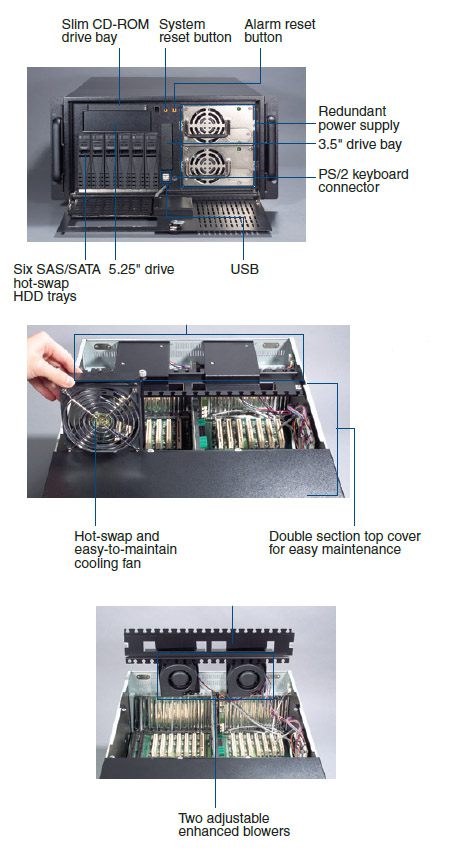 Slim CD-ROM drive bay

System reset button

Alarm reset button

Redundant power supply

3.5" drive bay

PS/2 keyboard connector

Six SAS/SATA hot-swap HDD trays

5.25" drive

USB

Hot-swap and easy-to-maintain cooling fan

Double section top cover for easy maintenance

Two adjustable enhanced blowers