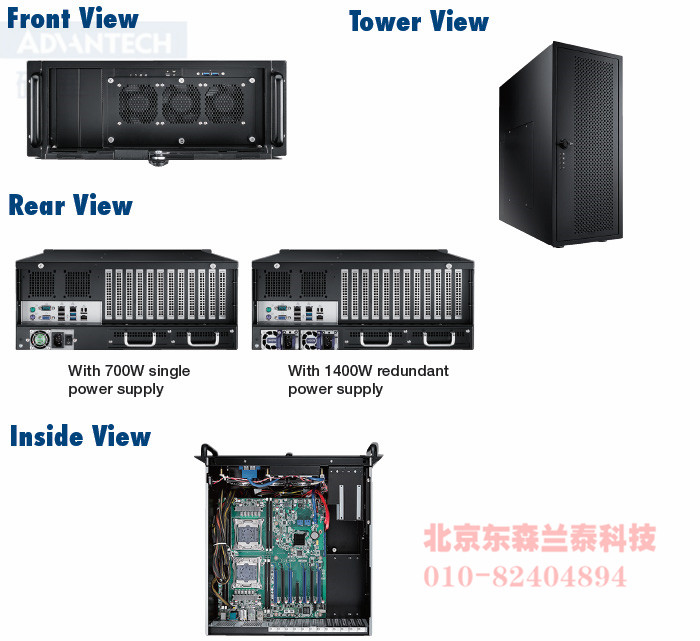 Front View

ADVANTECH

Tower View

Rear View

With 700W single power supply

With 1400W redundant power supply

Inside View

北京东森兰泰科技
010-82404894