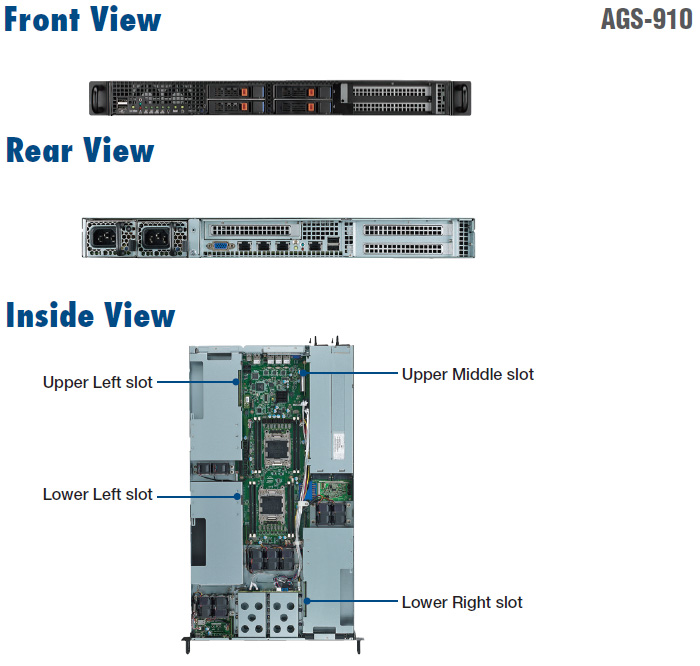 Front View

AGS-910

Rear View

Inside View

Upper Left slot

Upper Middle slot

Lower Left slot

Lower Right slot