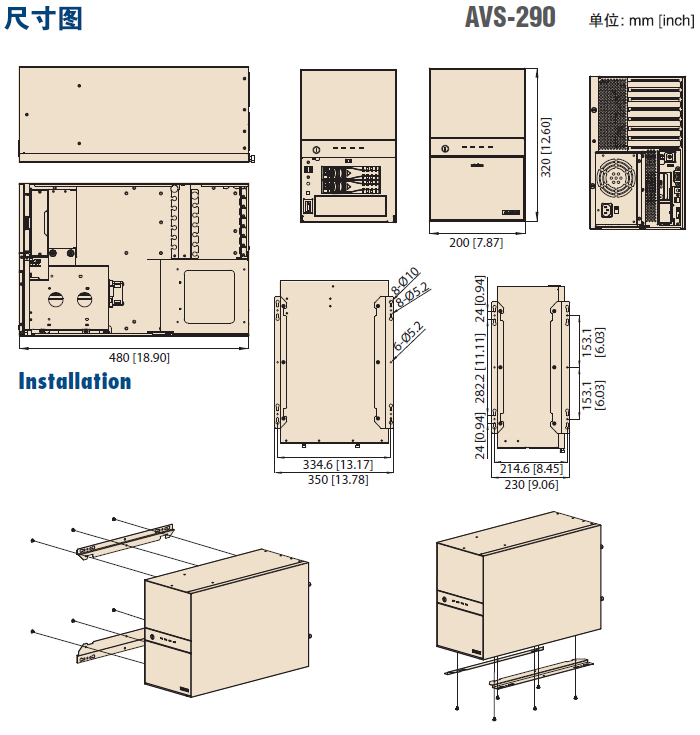 尺寸图

AVS-290

单位: mm [inch]

320 [12.60]

200 [7.87]

480 [18.90]

Installation

8-Ø10
8-Ø5.2
6-Ø5.2

334.6 [13.17]
350 [13.78]

24 [0.94]
282.2 [11.11]
24 [0.94]

153.1 [6.03]
153.1 [6.03]

214.6 [8.45]
230 [9.06]