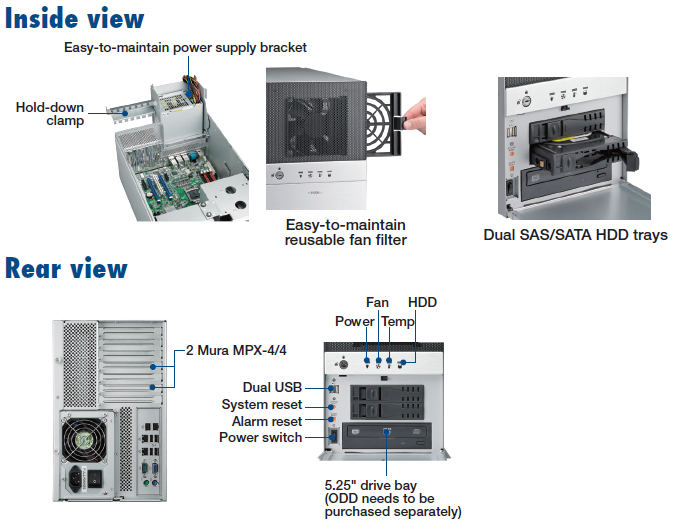 Inside view

Easy-to-maintain power supply bracket

Hold-down clamp

Easy-to-maintain reusable fan filter

Dual SAS/SATA HDD trays

Rear view

2 Mura MPX-4/4

Fan

HDD

Power

Temp

Dual USB

System reset

Alarm reset

Power switch

5.25" drive bay (ODD needs to be purchased separately)