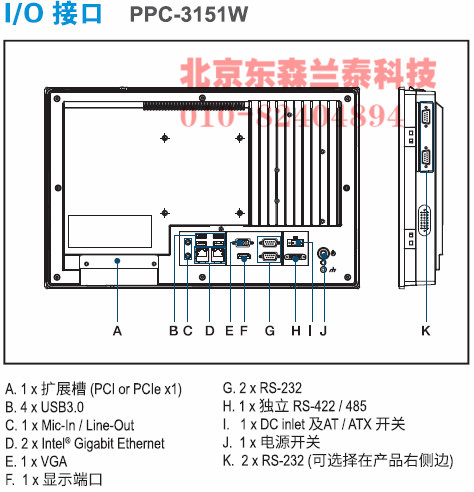 I/O 接口 PPC-3151W

北京东森兰泰科技
010-82404894

A

B C D E F G H I J

K

A. 1 x 扩展槽 (PCI or PCIe x1)
B. 4 x USB3.0
C. 1 x Mic-In / Line-Out
D. 2 x Intel® Gigabit Ethernet
E. 1 x VGA
F. 1 x 显示端口

G. 2 x RS-232
H. 1 x 独立 RS-422 / 485
I. 1 x DC inlet 及AT / ATX 开关
J. 1 x 电源开关
K. 2 x RS-232 (可选择在产品右侧边)