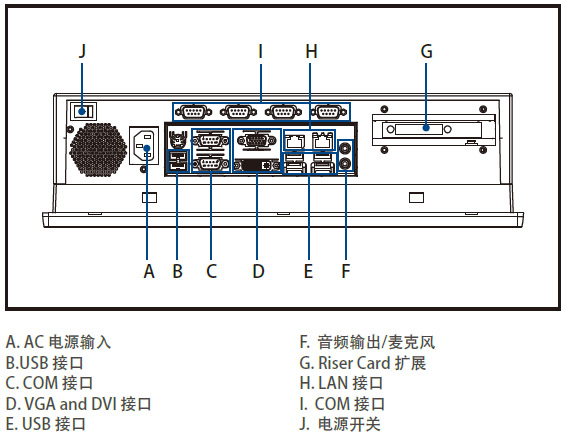 J I H G

A B C D E F

A. AC 电源输入
B.USB 接口
C. COM 接口
D. VGA and DVI 接口
E. USB 接口

F. 音频输出/麦克风
G. Riser Card 扩展
H. LAN 接口
I. COM 接口
J. 电源开关