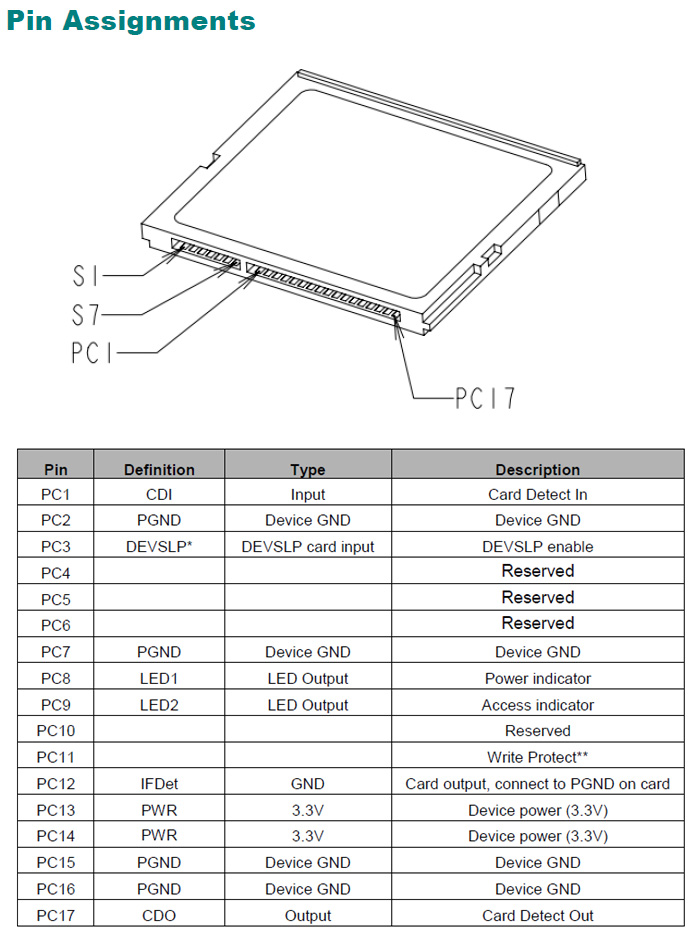 Pin Assignments

S1
S7
PC1
PC17

| Pin | Definition | Type | Description |
|---|---|---|---|
| PC1 | CDI | Input | Card Detect In |
| PC2 | PGND | Device GND | Device GND |
| PC3 | DEVSLP* | DEVSLP card input | DEVSLP enable |
| PC4 | | | Reserved |
| PC5 | | | Reserved |
| PC6 | | | Reserved |
| PC7 | PGND | Device GND | Device GND |
| PC8 | LED1 | LED Output | Power indicator |
| PC9 | LED2 | LED Output | Access indicator |
| PC10 | | | Reserved |
| PC11 | | | Write Protect** |
| PC12 | IFDet | GND | Card output, connect to PGND on card |
| PC13 | PWR | 3.3V | Device power (3.3V) |
| PC14 | PWR | 3.3V | Device power (3.3V) |
| PC15 | PGND | Device GND | Device GND |
| PC16 | PGND | Device GND | Device GND |
| PC17 | CDO | Output | Card Detect Out |